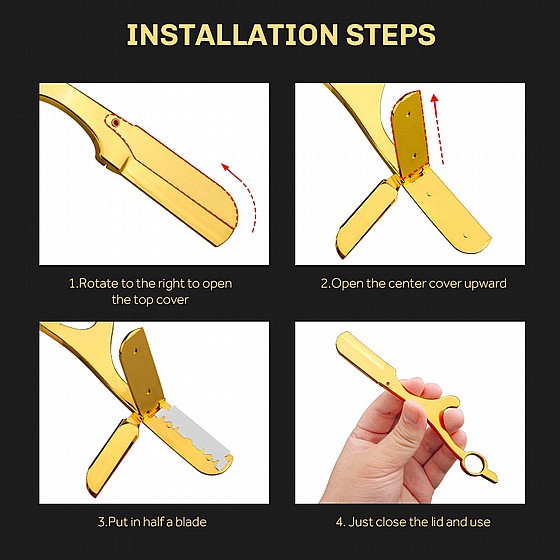 INSTALLATION STEPS

1.Rotate to the right to open the top cover

2.Open the center cover upward

3.Put in half a blade

4. Just close the lid and use